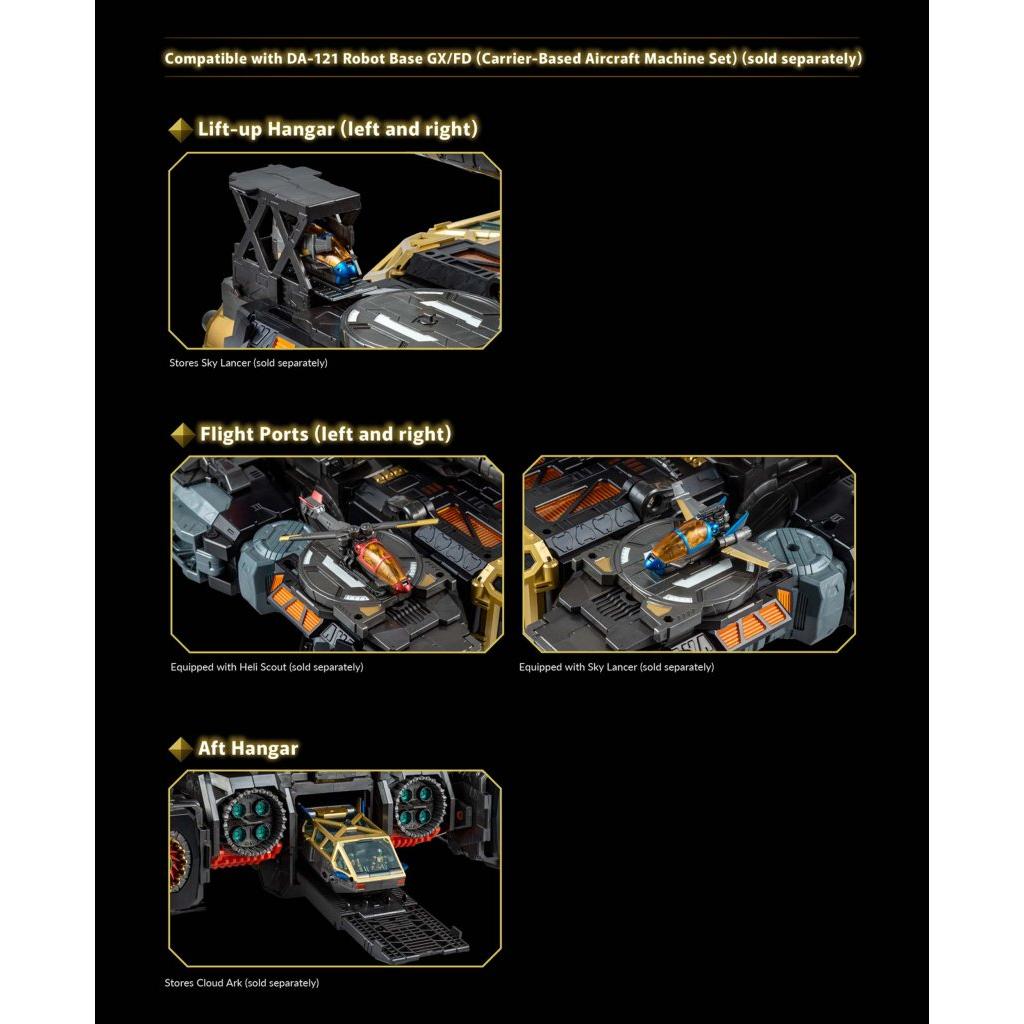 Compatible with DA-121 Robot Base GX/FD (Carrier-Based Aircraft Machine Set) (sold separately)

Lift-up Hangar (left and right)

Stores Sky Lancer (sold separately)

Flight Ports (left and right)

Equipped with Heli Scout (sold separately)

Equipped with Sky Lancer (sold separately)

Aft Hangar

Stores Cloud Ark (sold separately)