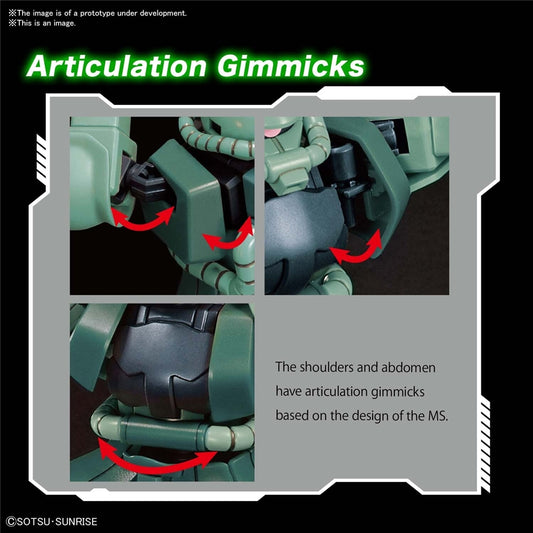 ※The image is of a prototype under development.
※This is an image.

Articulation Gimmicks

The shoulders and abdomen have articulation gimmicks based on the design of the MS.

©SOTSU·SUNRISE