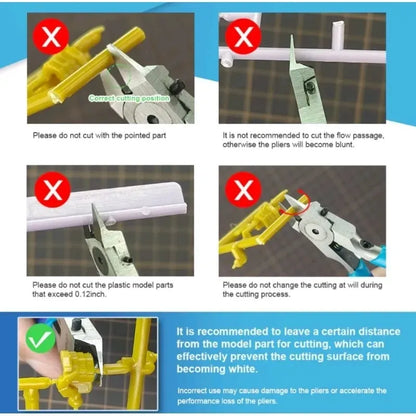 Correct cutting position

Please do not cut with the pointed part

It is not recommended to cut the flow passage, otherwise the pliers will become blunt.

Please do not cut the plastic model parts that exceed 0.12inch.

Please do not change the cutting at will during the cutting process.

It is recommended to leave a certain distance from the model part for cutting, which can effectively prevent the cutting surface from becoming white.

Incorrect use may cause damage to the pliers or accelerate the performance loss of the pliers.