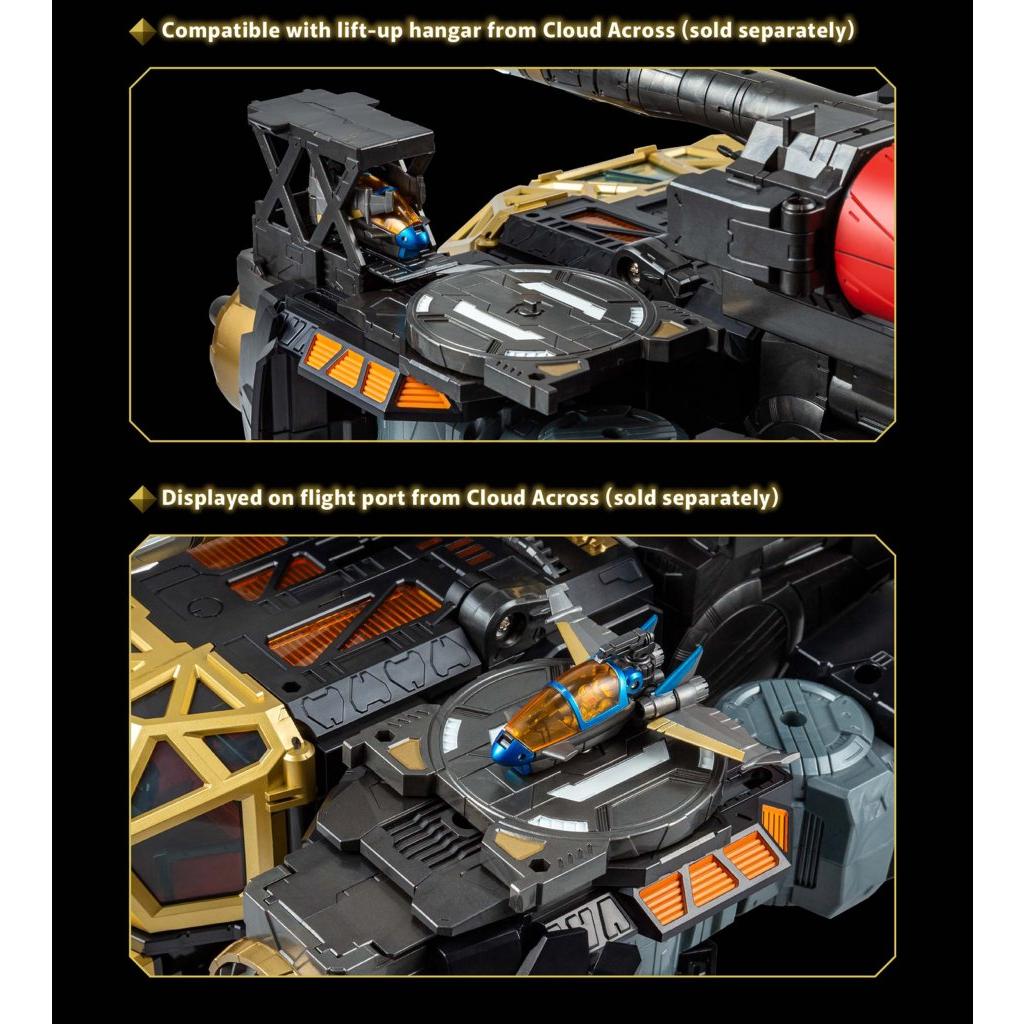 Compatible with lift-up hangar from Cloud Across (sold separately)

Displayed on flight port from Cloud Across (sold separately)