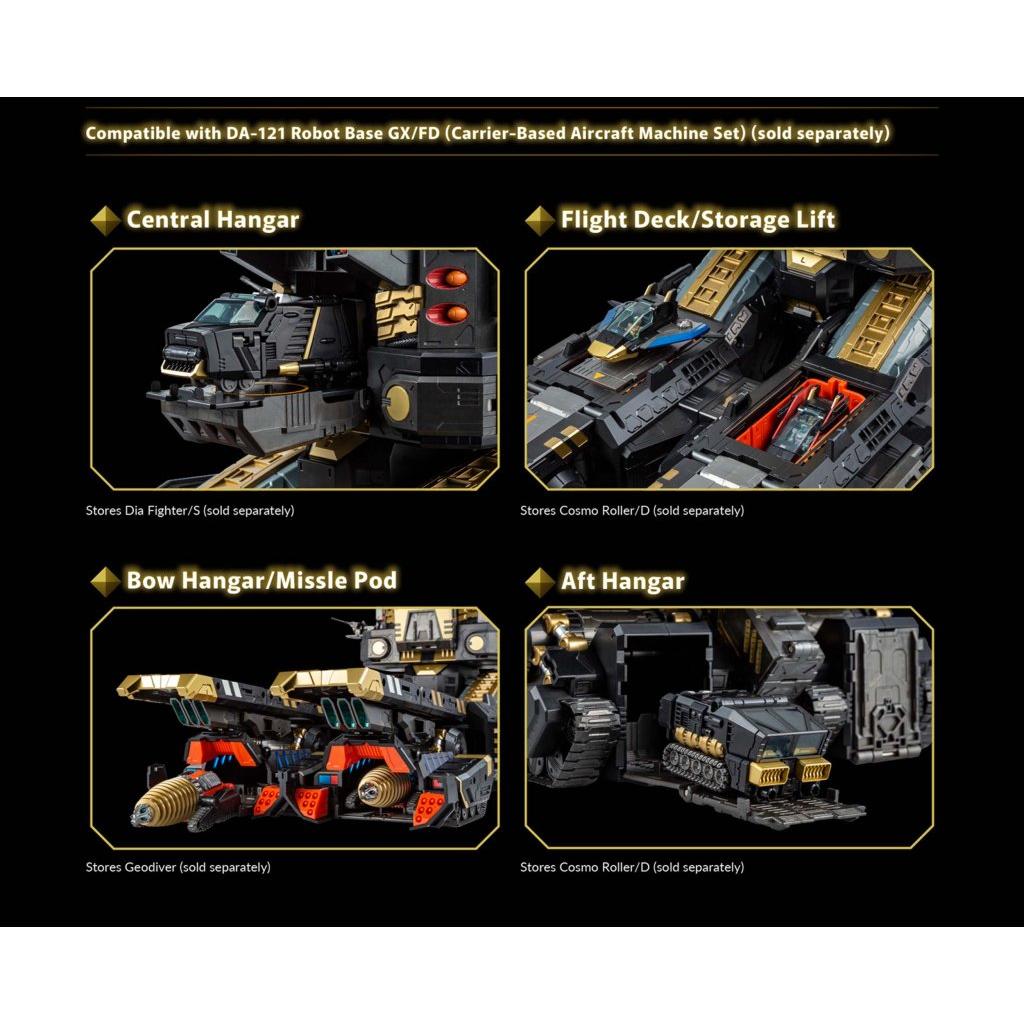 Compatible with DA-121 Robot Base GX/FD (Carrier-Based Aircraft Machine Set) (sold separately)

Central Hangar

Stores Dia Fighter/S (sold separately)

Flight Deck/Storage Lift

Stores Cosmo Roller/D (sold separately)

Bow Hangar/Missle Pod

Stores Geodiver (sold separately)

Aft Hangar

Stores Cosmo Roller/D (sold separately)