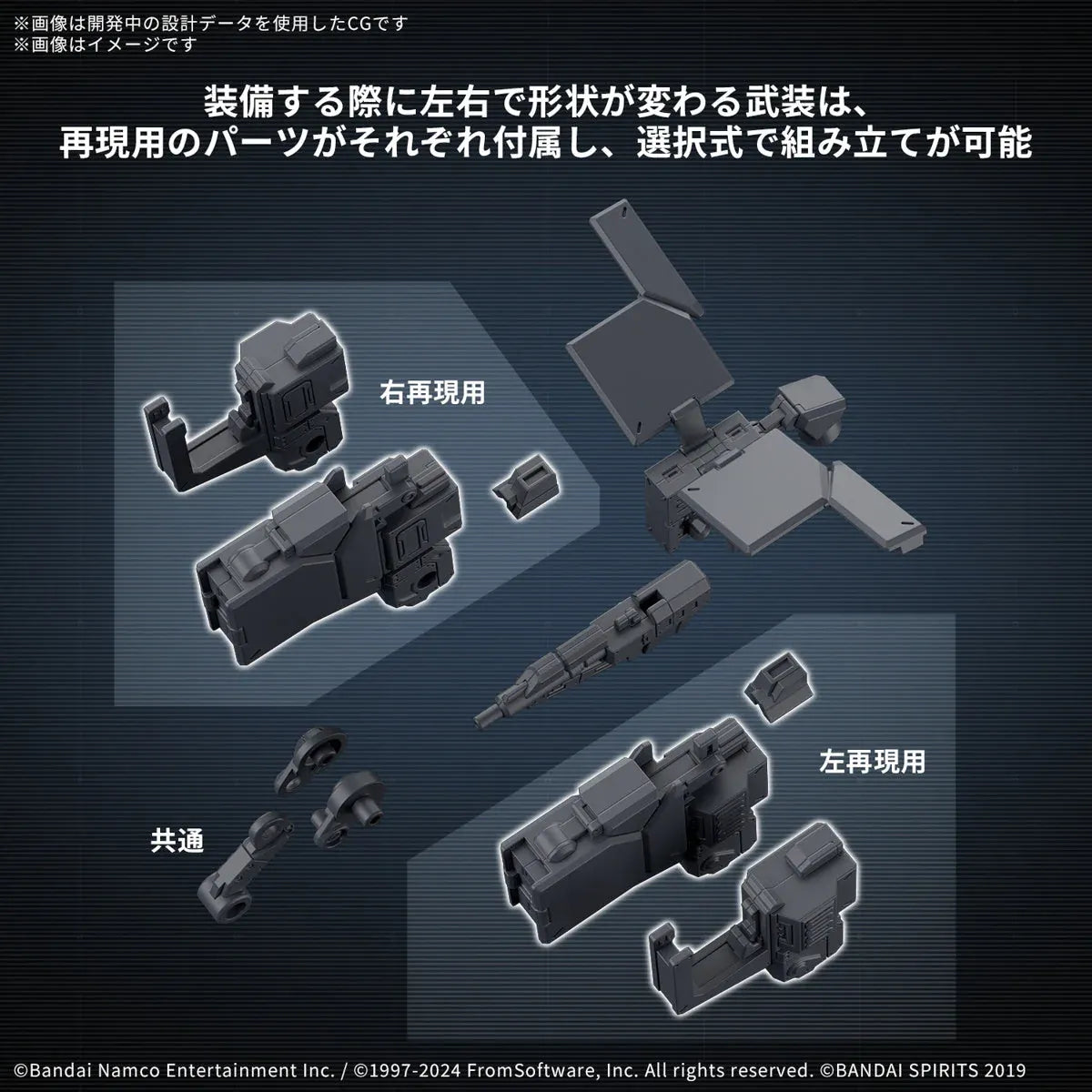 ※画像は開発中の設計データを使用したCGです
※画像はイメージです

装備する際に左右で形状が変わる武装は、
再現用のパーツがそれぞれ付属し、選択式で組み立てが可能

右再現用

左再現用

共通

©Bandai Namco Entertainment Inc. / ©1997-2024 FromSoftware, Inc. All rights reserved. ©BANDAI SPIRITS 2019