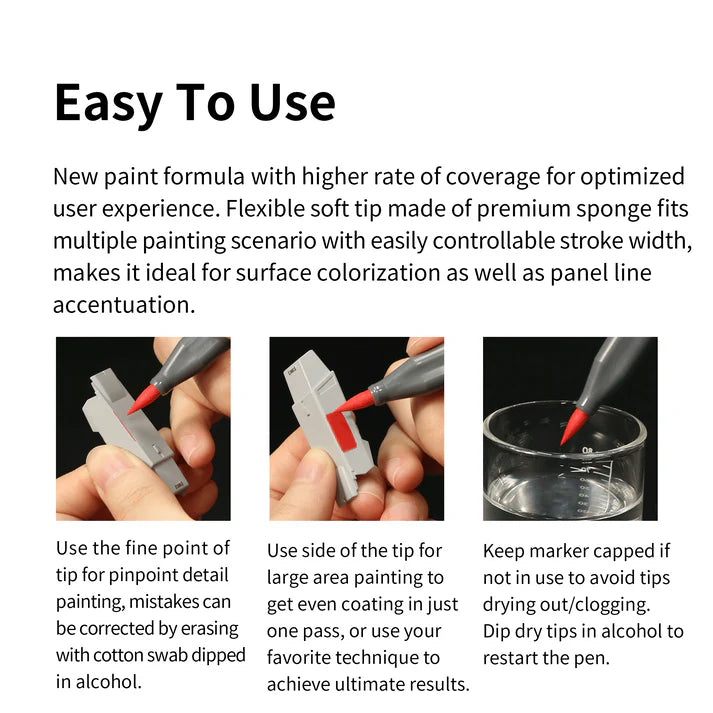 Easy To Use

New paint formula with higher rate of coverage for optimized user experience. Flexible soft tip made of premium sponge fits multiple painting scenario with easily controllable stroke width, makes it ideal for surface colorization as well as panel line accentuation.

Use the fine point of tip for pinpoint detail painting, mistakes can be corrected by erasing with cotton swab dipped in alcohol.

Use side of the tip for large area painting to get even coating in just one pass, or use your favorite technique to achieve ultimate results.

Keep marker capped if not in use to avoid tips drying out/clogging. Dip dry tips in alcohol to restart the pen.