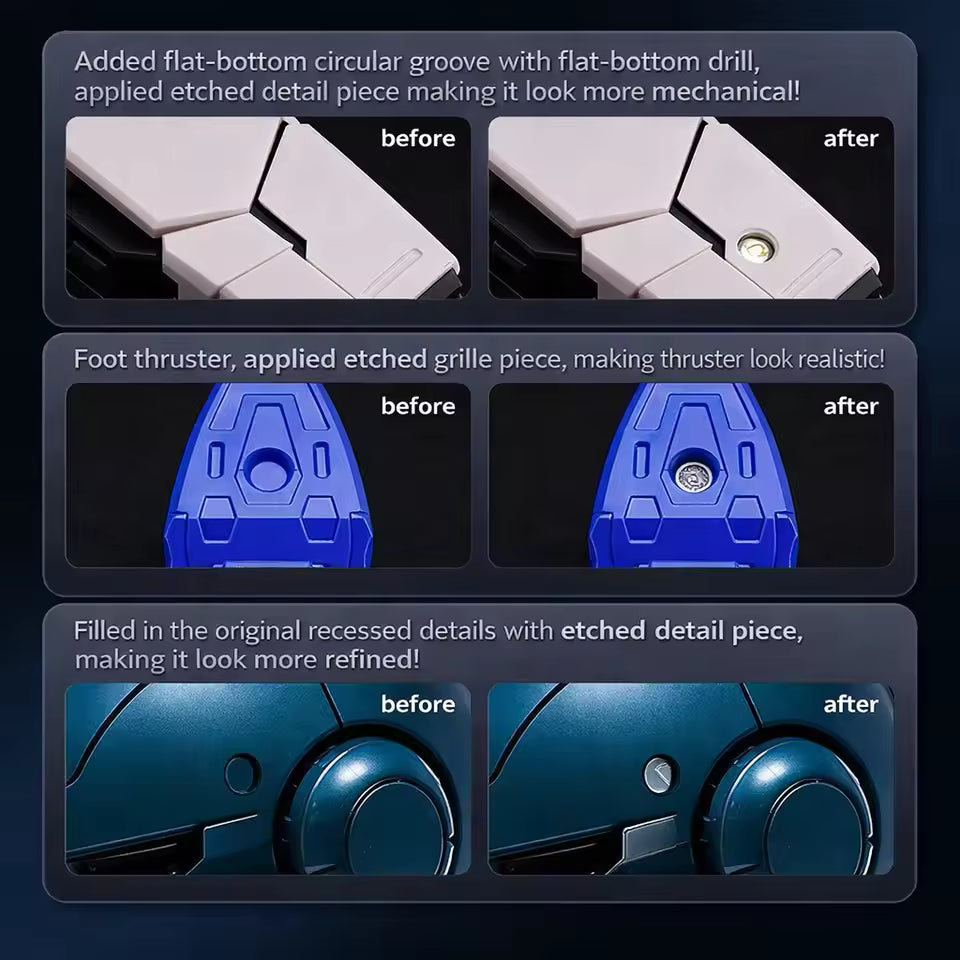 Added flat-bottom circular groove with flat-bottom drill, applied etched detail piece making it look more mechanical!

before

after

Foot thruster, applied etched grille piece, making thruster look realistic!

before

after

Filled in the original recessed details with etched detail piece, making it look more refined!

before

after