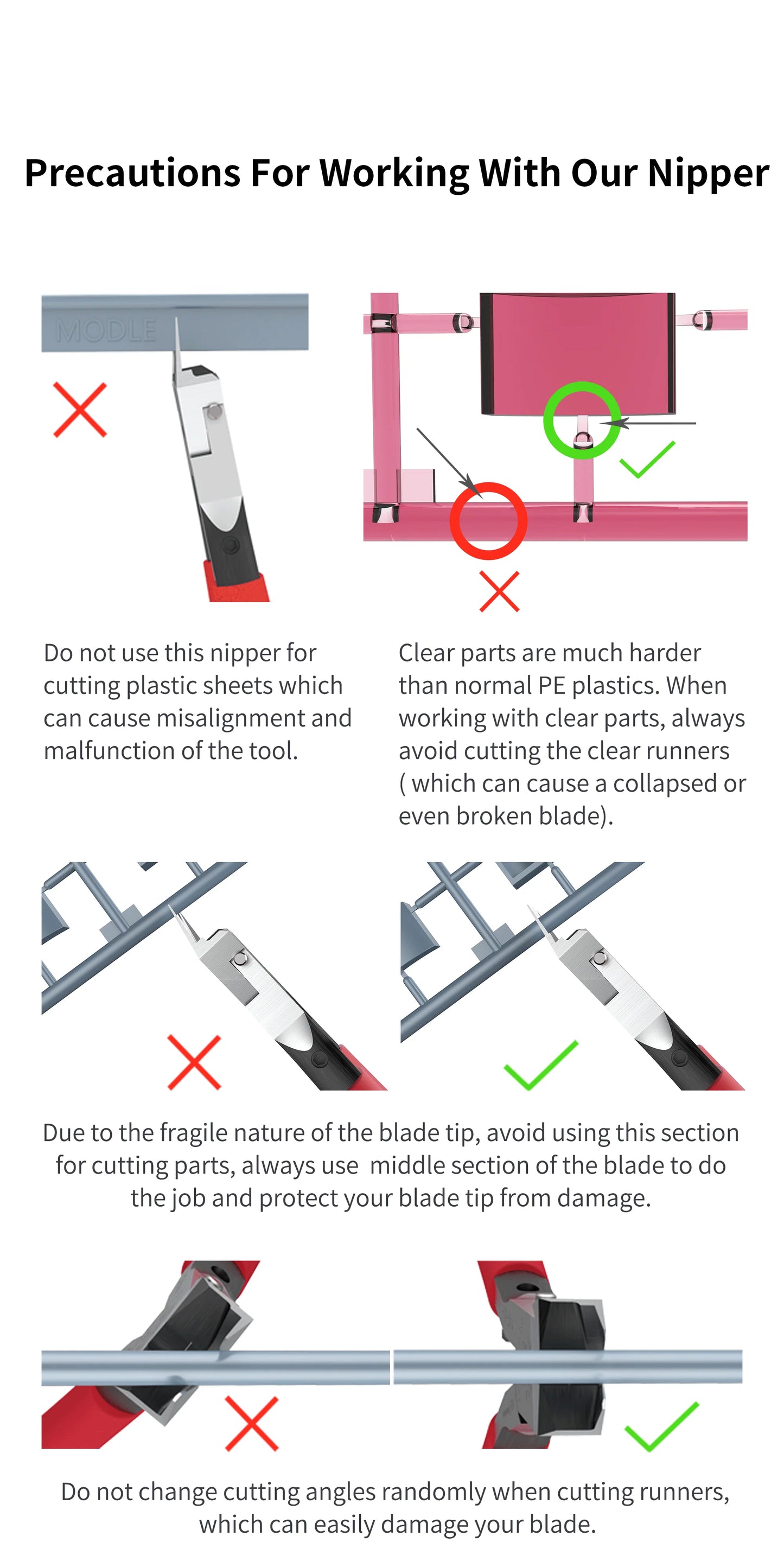 Precautions For Working With Our Nipper

MODLE

Do not use this nipper for cutting plastic sheets which can cause misalignment and malfunction of the tool.

Clear parts are much harder than normal PE plastics. When working with clear parts, always avoid cutting the clear runners ( which can cause a collapsed or even broken blade).

Due to the fragile nature of the blade tip, avoid using this section for cutting parts, always use middle section of the blade to do the job and protect your blade tip from damage.

Do not change cutting angles randomly when cutting runners, which can easily damage your blade.