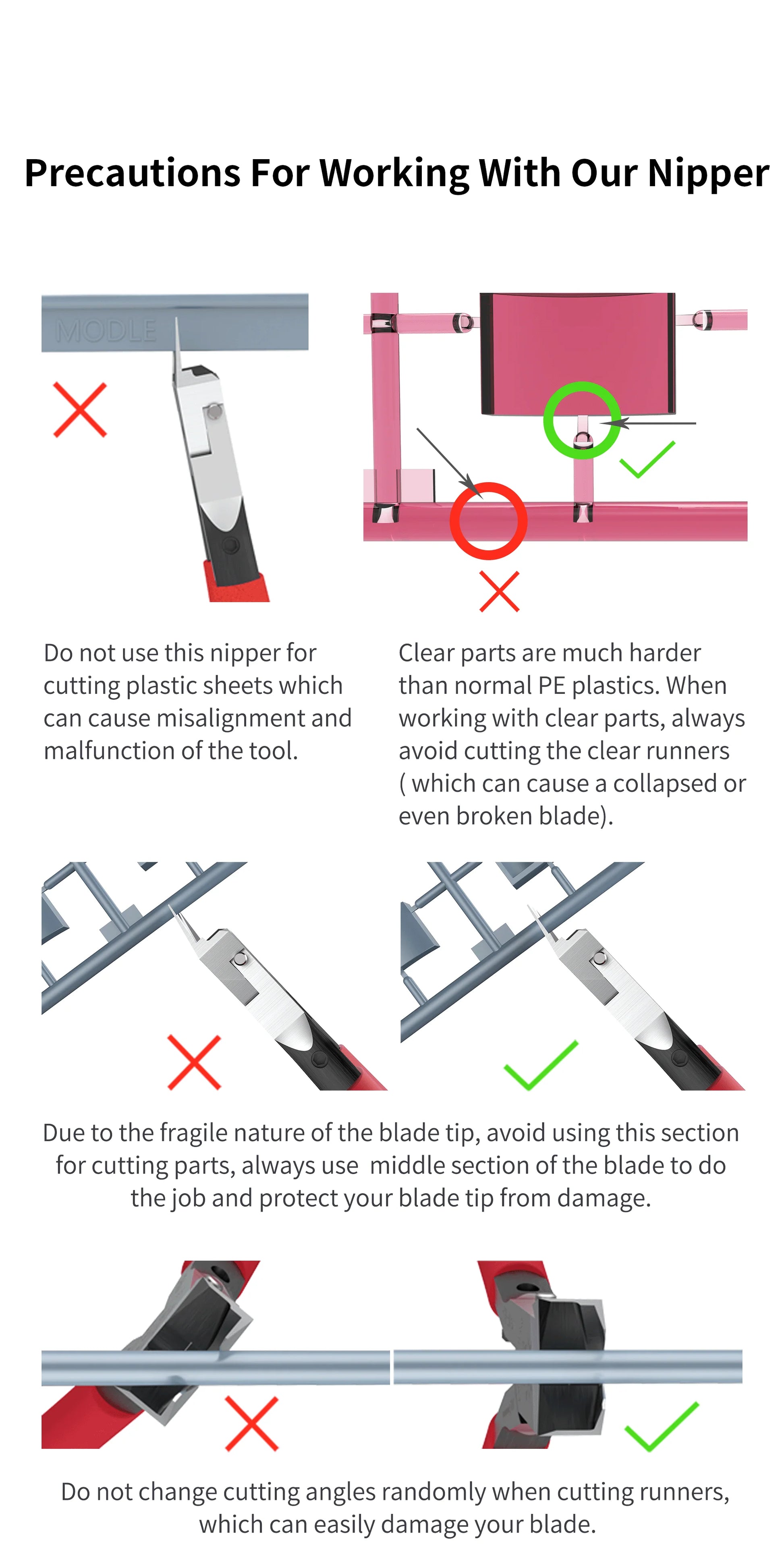 Precautions For Working With Our Nipper

MODLE

Do not use this nipper for cutting plastic sheets which can cause misalignment and malfunction of the tool.

Clear parts are much harder than normal PE plastics. When working with clear parts, always avoid cutting the clear runners ( which can cause a collapsed or even broken blade).

Due to the fragile nature of the blade tip, avoid using this section for cutting parts, always use middle section of the blade to do the job and protect your blade tip from damage.

Do not change cutting angles randomly when cutting runners, which can easily damage your blade.