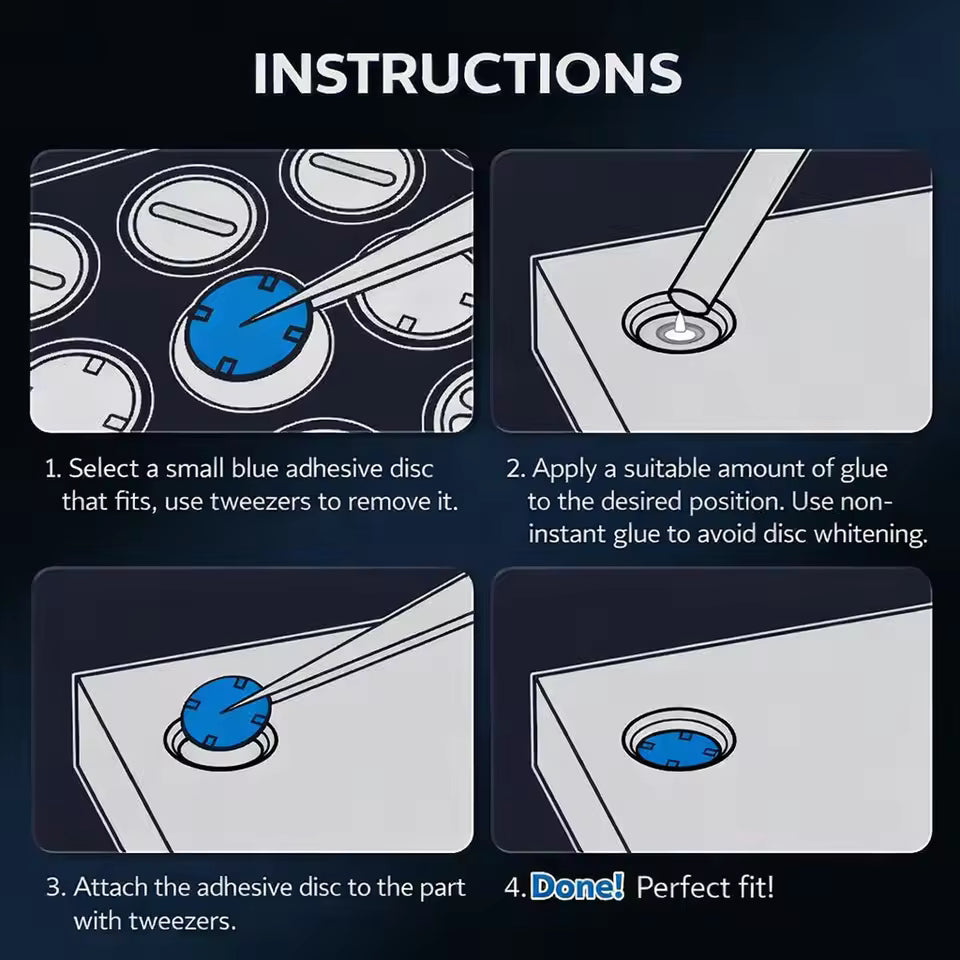 INSTRUCTIONS

1. Select a small blue adhesive disc that fits, use tweezers to remove it.

2. Apply a suitable amount of glue to the desired position. Use non-instant glue to avoid disc whitening.

3. Attach the adhesive disc to the part with tweezers.

4. Done! Perfect fit!